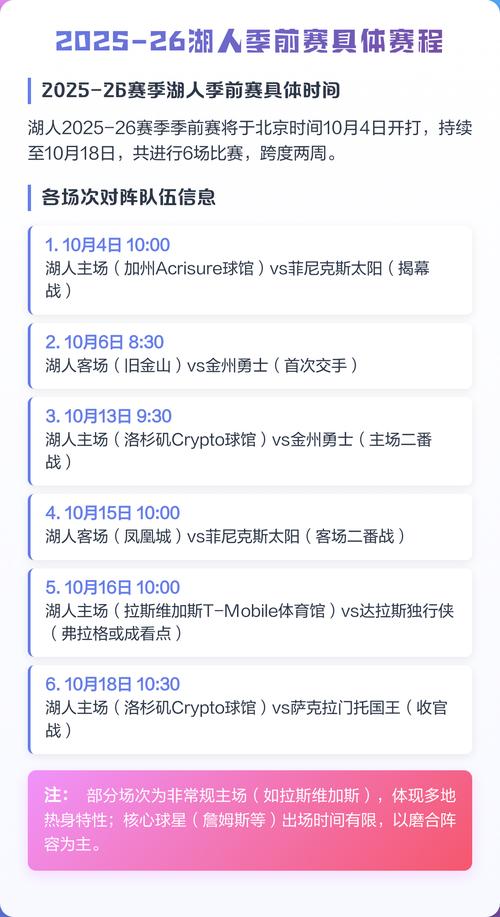 2025-26湖人季前赛具体赛程

2025-26赛季湖人季前赛具体时间

湖人2025-26赛季季前赛将于北京时间10月4日开打，持续至10月18日，共进行6场比赛，跨度两周。

各场次对阵队伍信息

1. 10月4日 10:00
湖人主场（加州Acrisure球馆）vs菲尼克斯太阳（揭幕战）

2. 10月6日 8:30
湖人客场（旧金山）vs金州勇士（首次交手）

3. 10月13日 9:30
湖人主场（洛杉矶Crypto球馆）vs金州勇士（主场二番战）

4. 10月15日 10:00
湖人客场（凤凰城）vs菲尼克斯太阳（客场二番战）

5. 10月16日 10:00
湖人主场（拉斯维加斯T-Mobile体育馆）vs达拉斯独行侠（弗拉格或成看点）

6. 10月18日 10:30
湖人主场（洛杉矶Crypto球馆）vs萨克拉门托国王（收官战）

注： 部分场次为非常规主场（如拉斯维加斯），体现多地热身特性；核心球星（詹姆斯等）出场时间有限，以磨合阵容为主。